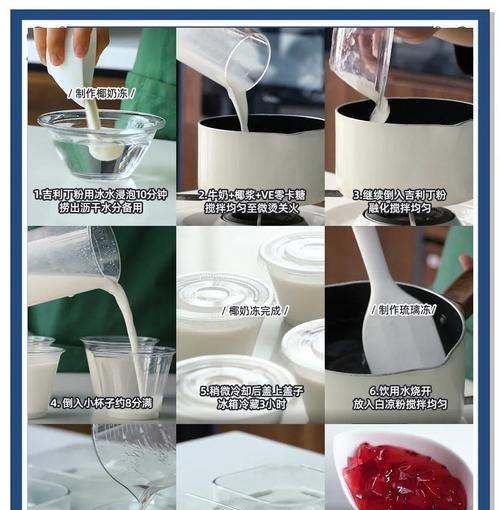 / 制作椰奶冻 /

1.吉利丁粉用冰水浸泡10分钟 捞出沥干水分备用

2.牛奶+椰浆+VE零卡糖 搅拌均匀至微烫关火

3.继续倒入吉利丁粉 融化搅拌均匀

4. 倒入小杯子约8分满

/ 椰奶冻完成 /

5.稍微冷却后盖上盖子 冰箱冷藏3小时

/ 制作琉璃冻 /

6.饮用水烧开 放入白凉粉搅拌均匀